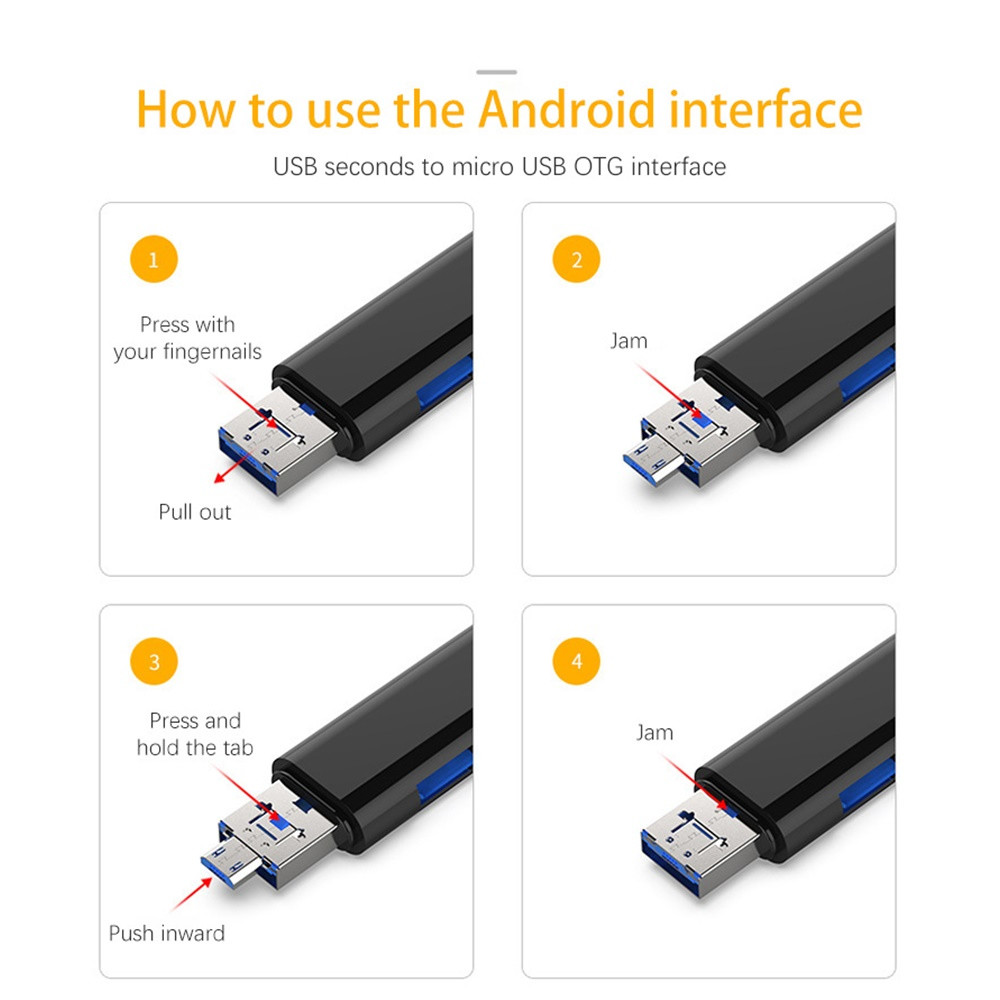 How to use the Android interface

USB seconds to micro USB OTG interface

1

Press with your fingernails

Pull out

2

Jam

3

Press and hold the tab

Push inward

4

Jam